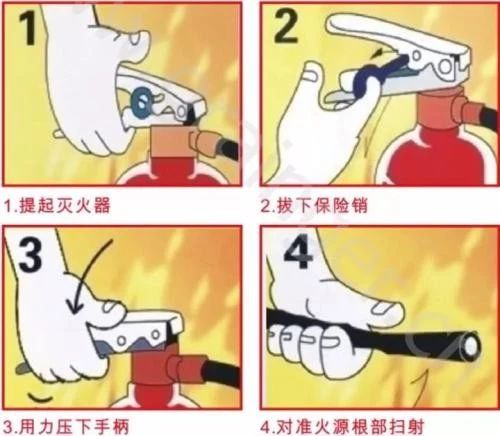 1

1.提起灭火器

2

2.拔下保险销

3

3.用力压下手柄

4

4.对准火源根部扫射